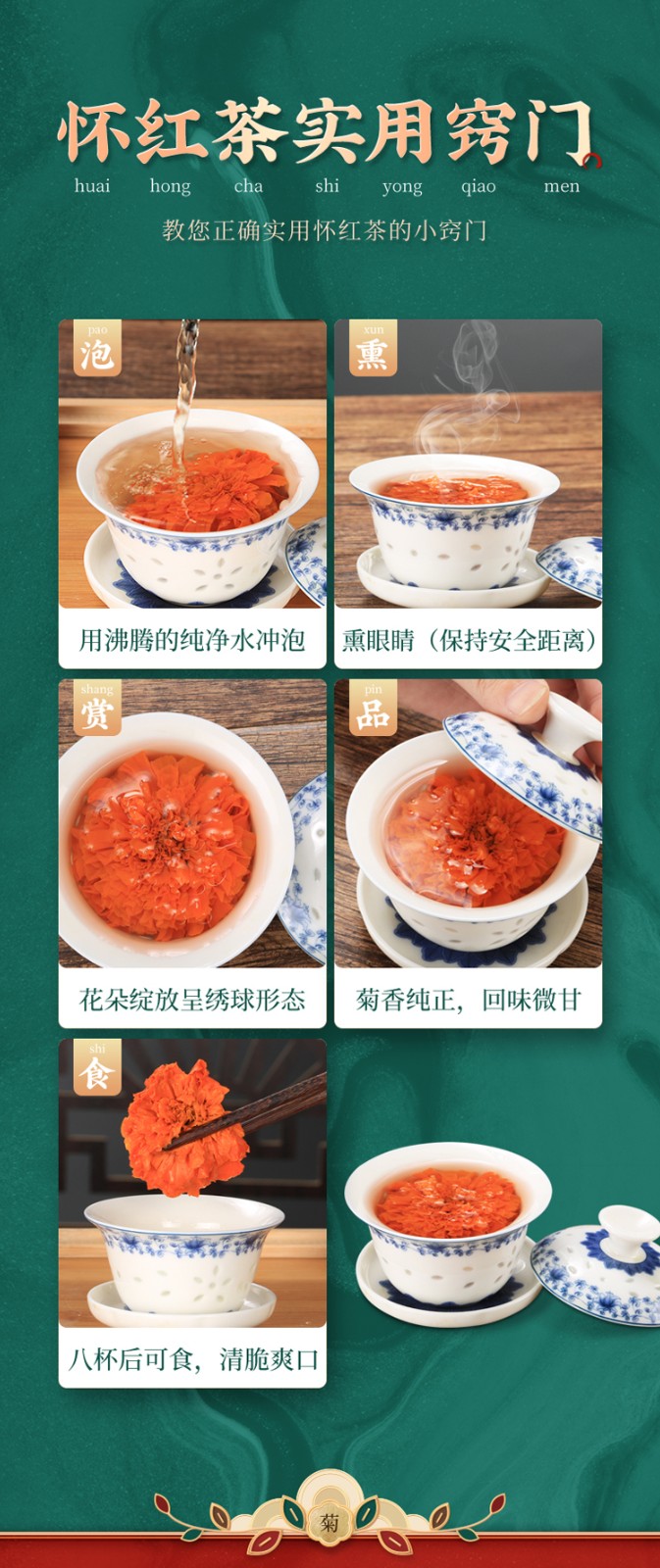 怀红茶实用窍门
huai hong cha shi yong qiao men
教您正确实用怀红茶的小窍门

pao
泡
用沸腾的纯净水冲泡

xun
熏
熏眼睛（保持安全距离）

shang
赏
花朵绽放呈绣球形态

pin
品
菊香纯正，回味微甘

shi
食
八杯后可食，清脆爽口

菊